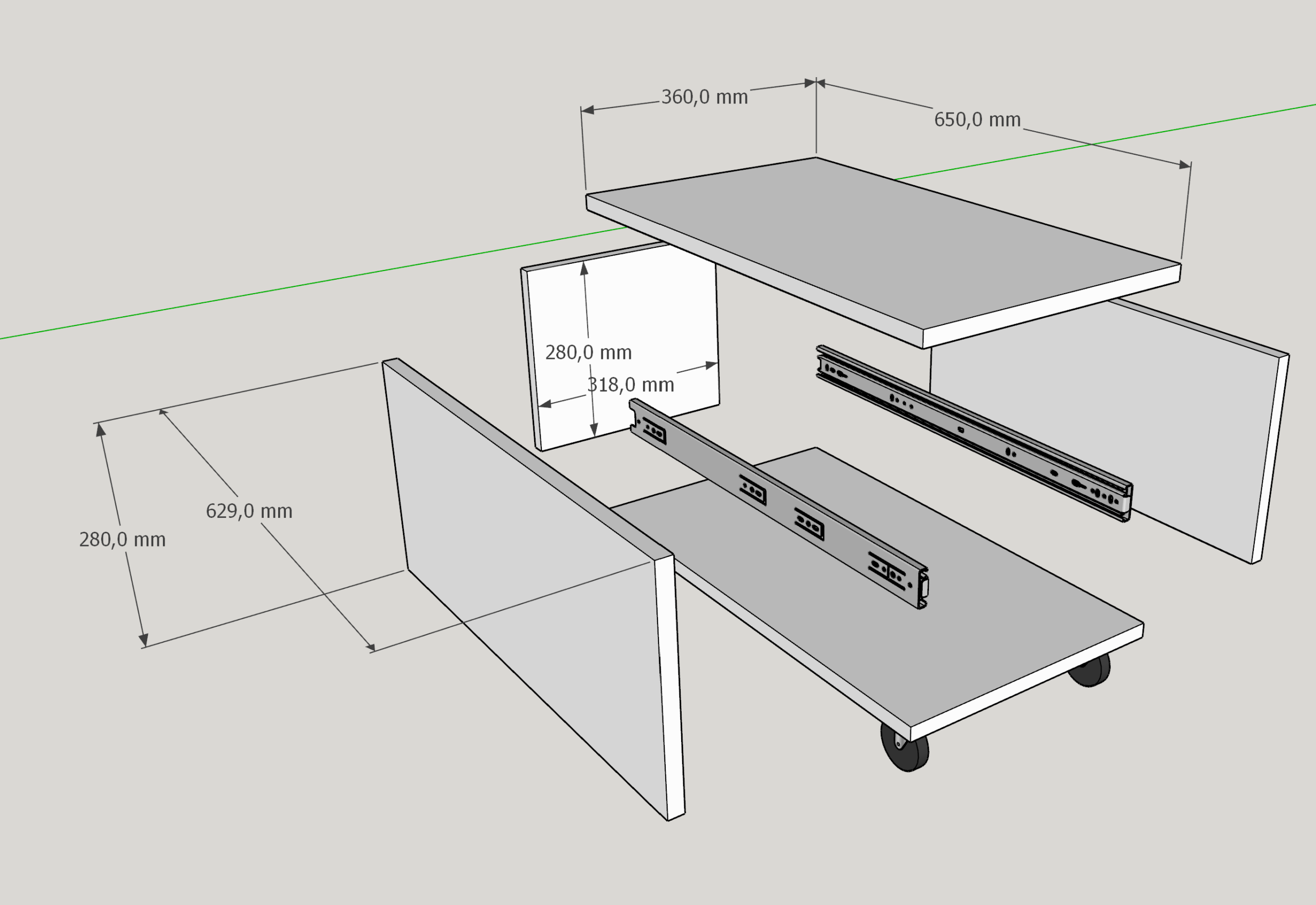 360,0 mm
650,0 mm
280,0 mm
318,0 mm
629,0 mm
280,0 mm